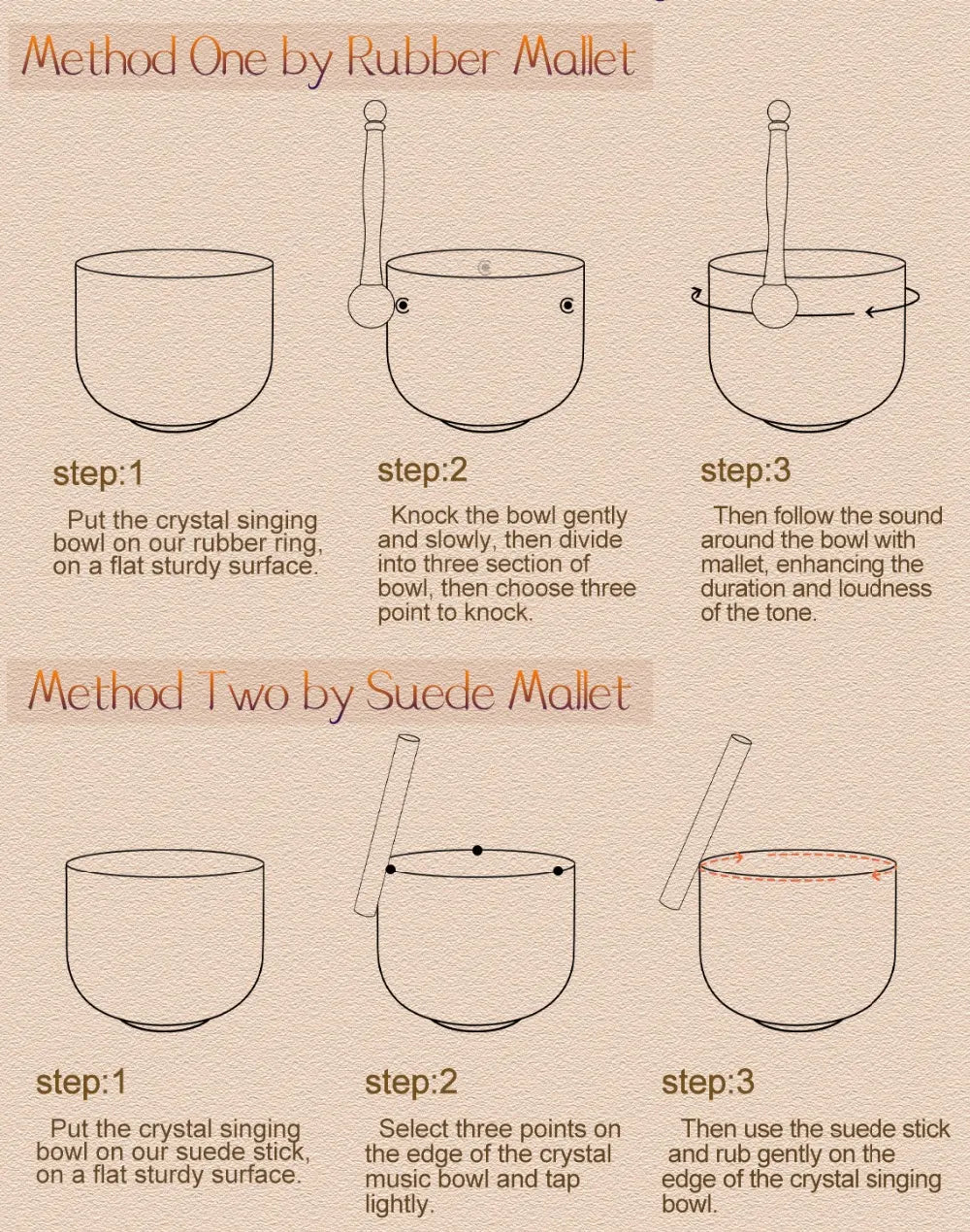 Method One by Rubber Mallet

step:1

Put the crystal singing bowl on our rubber ring, on a flat sturdy surface.

step:2

Knock the bowl gently and slowly, then divide into three section of bowl, then choose three point to knock.

step:3

Then follow the sound around the bowl with mallet, enhancing the duration and loudness of the tone.

Method Two by Suede Mallet

step:1

Put the crystal singing bowl on our suede stick, on a flat sturdy surface.

step:2

Select three points on the edge of the crystal music bowl and tap lightly.

step:3

Then use the suede stick and rub gently on the edge of the crystal singing bowl.